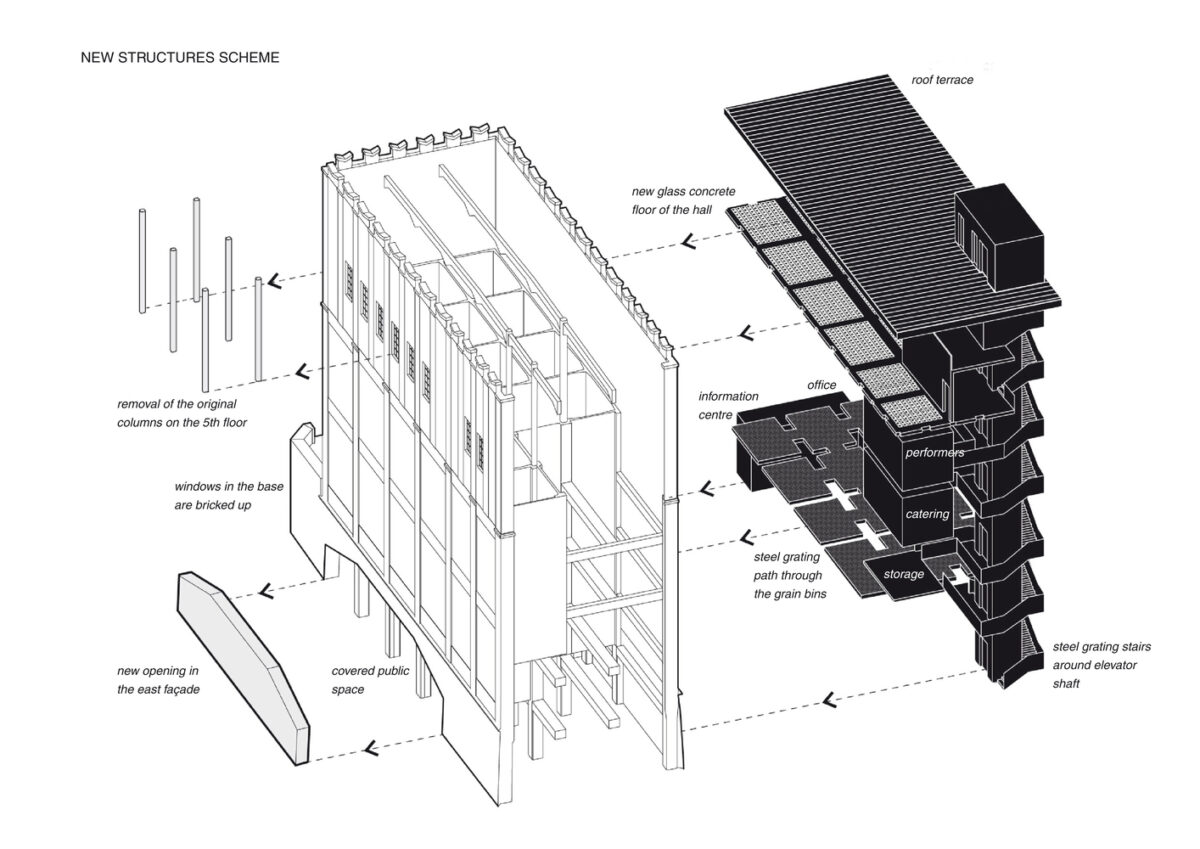 NEW STRUCTURES SCHEME

roof terrace

new glass concrete floor of the hall

removal of the original columns on the 5th floor

information centre

office

performers

windows in the base are bricked up

catering

steel grating path through the grain bins

storage

new opening in the east façade

covered public space

steel grating stairs around elevator shaft